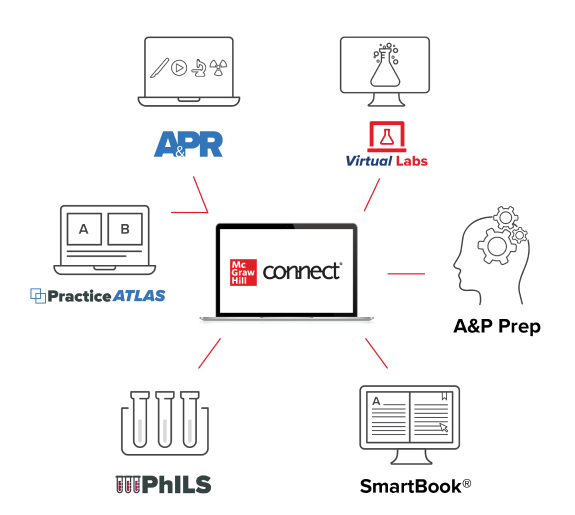 A&PR

Virtual Labs

A B

PracticeATLAS

Mc Graw Hill connect®

A&P Prep

PhILS

A

SmartBook®